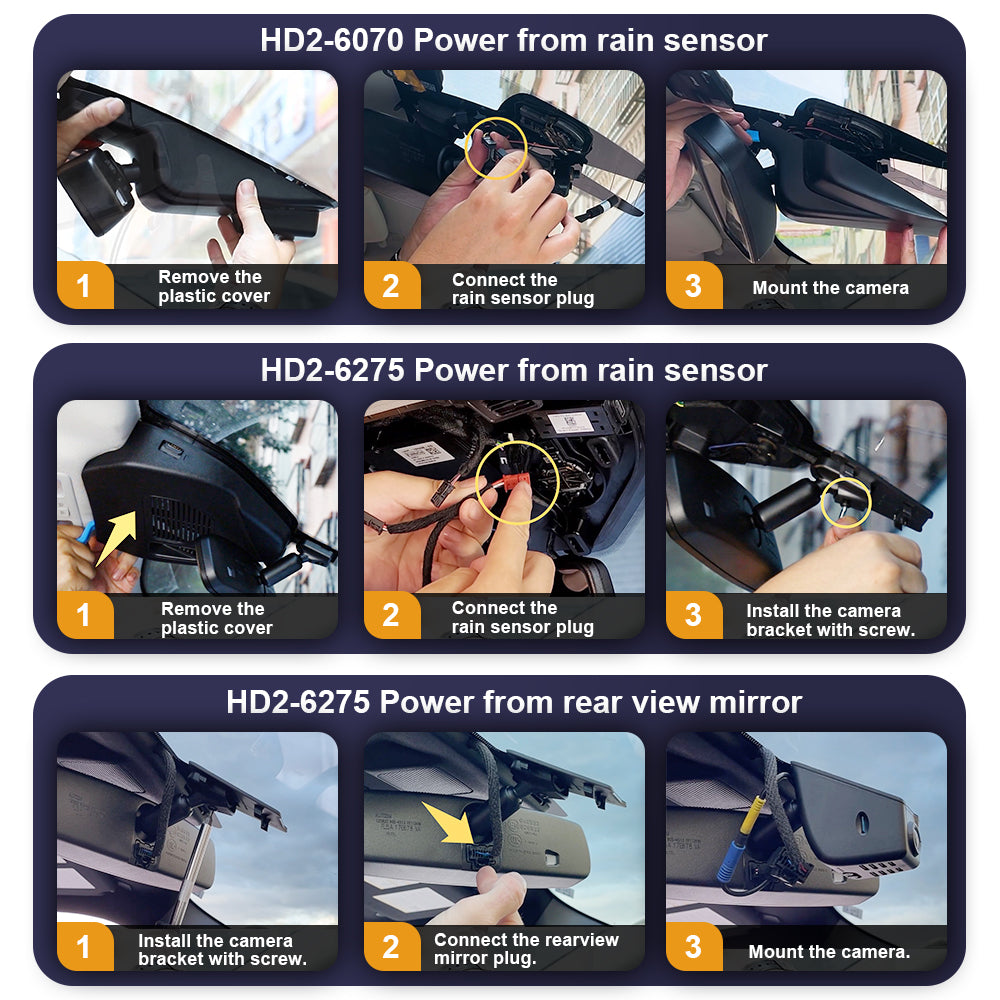 HD2-6070 Power from rain sensor

1 Remove the plastic cover

2 Connect the rain sensor plug

3 Mount the camera

HD2-6275 Power from rain sensor

1 Remove the plastic cover

2 Connect the rain sensor plug

3 Install the camera bracket with screw.

HD2-6275 Power from rear view mirror

1 Install the camera bracket with screw.

2 Connect the rearview mirror plug.

3 Mount the camera.