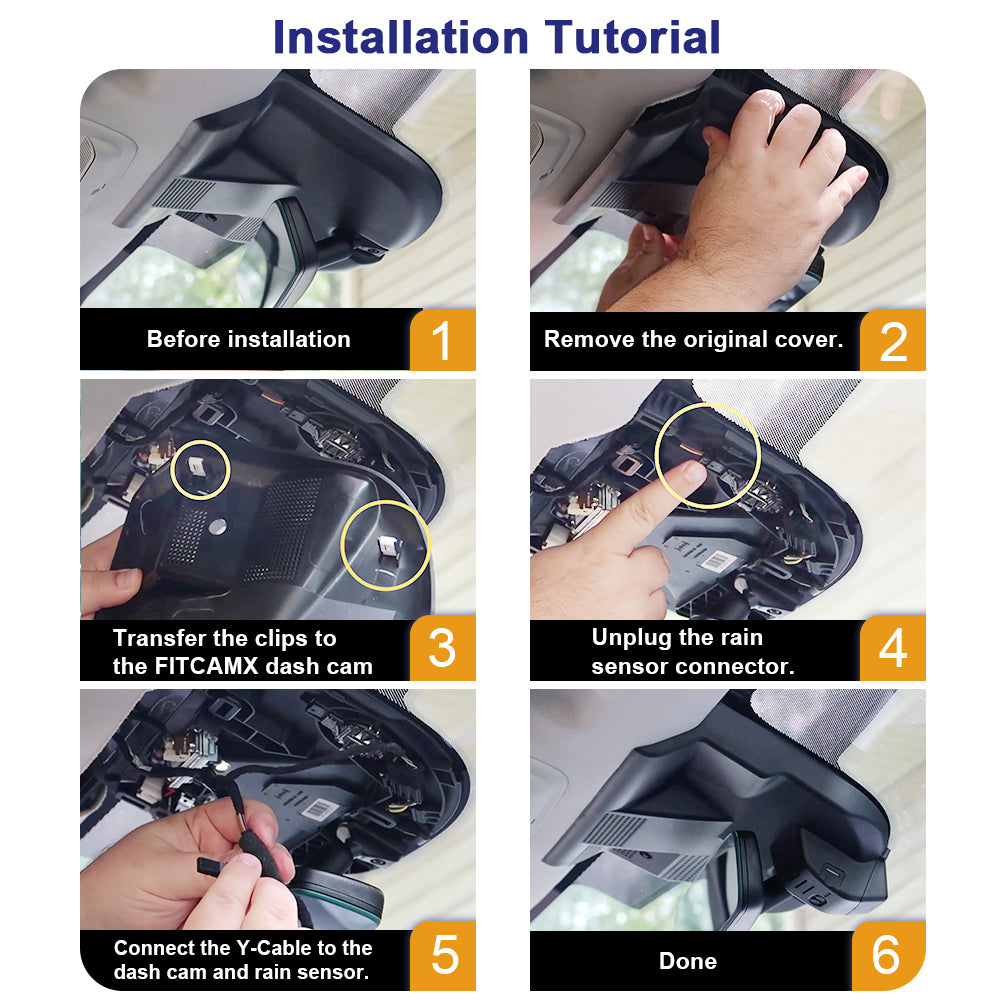 Installation Tutorial

Before installation 1

Remove the original cover. 2

Transfer the clips to the FITCAMX dash cam 3

Unplug the rain sensor connector. 4

Connect the Y-Cable to the dash cam and rain sensor. 5

Done 6