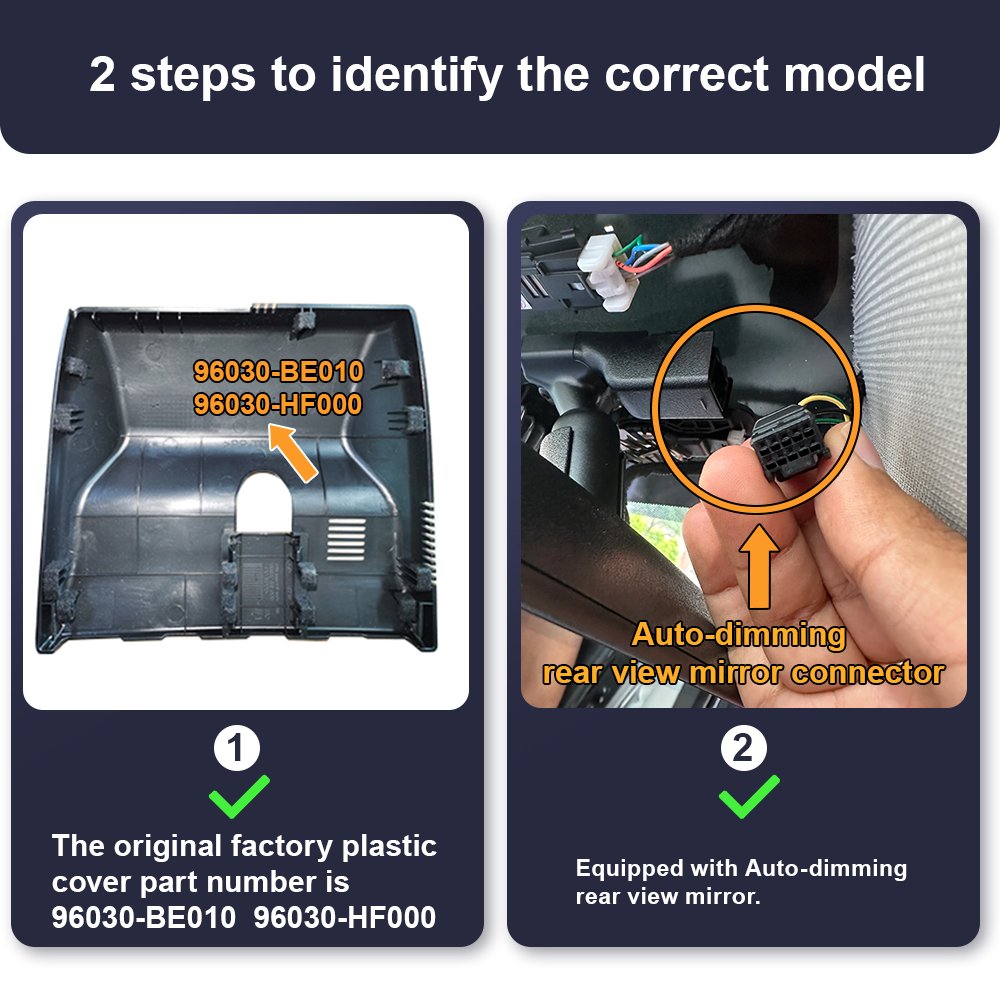 2 steps to identify the correct model

96030-BE010
96030-HF000

1

The original factory plastic cover part number is 96030-BE010 96030-HF000

Auto-dimming
rear view mirror connector

2

Equipped with Auto-dimming rear view mirror.