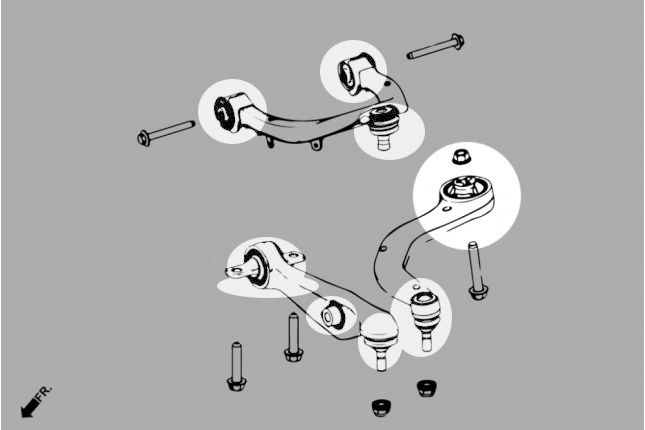 FR.